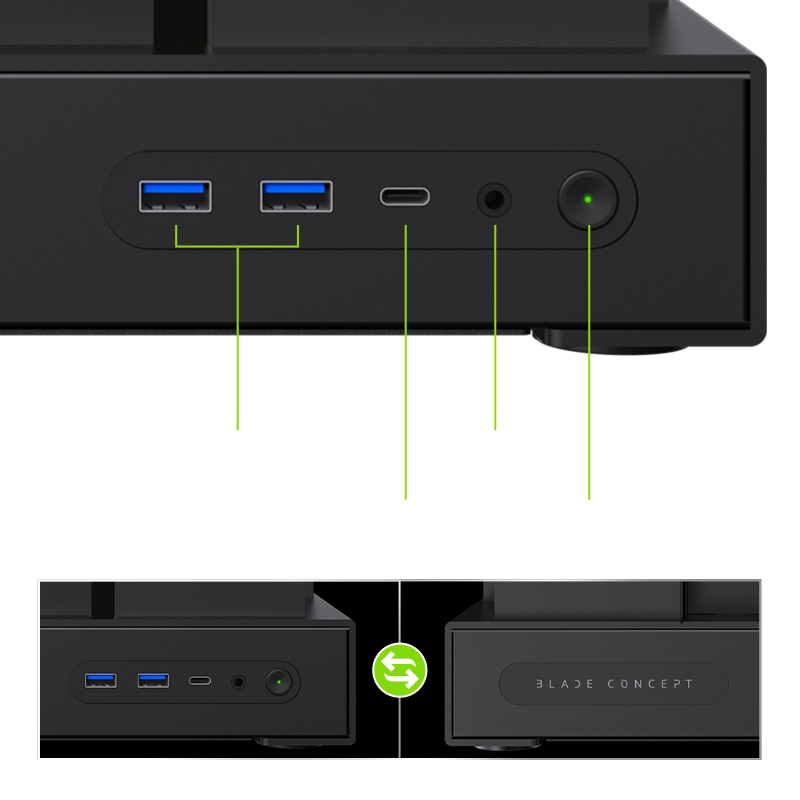 BLADE CONCEPT