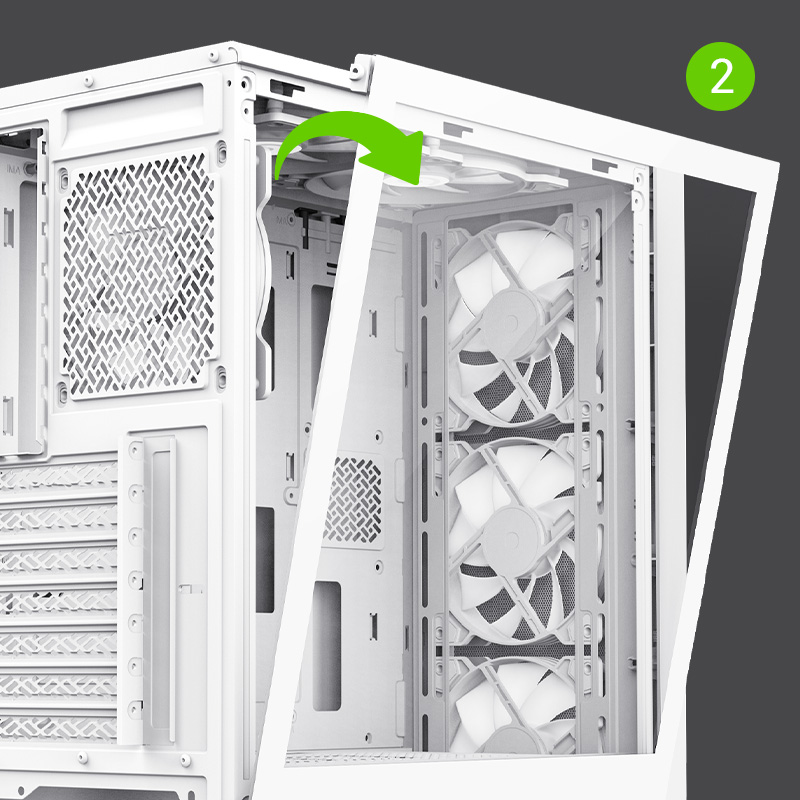 2